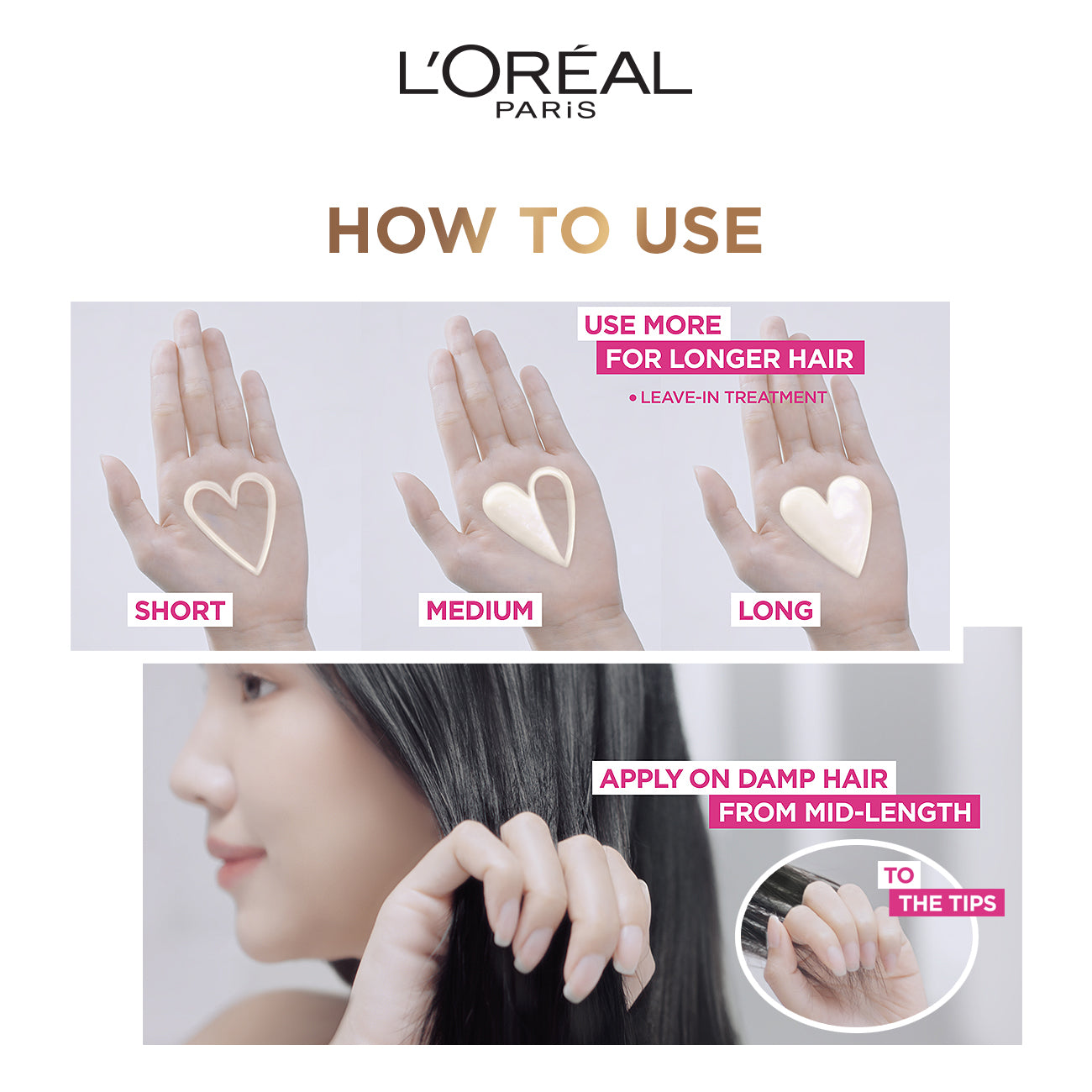 L'ORÉAL
PARiS

HOW TO USE

USE MORE
FOR LONGER HAIR
• LEAVE-IN TREATMENT

SHORT

MEDIUM

LONG

APPLY ON DAMP HAIR
FROM MID-LENGTH

TO
THE TIPS